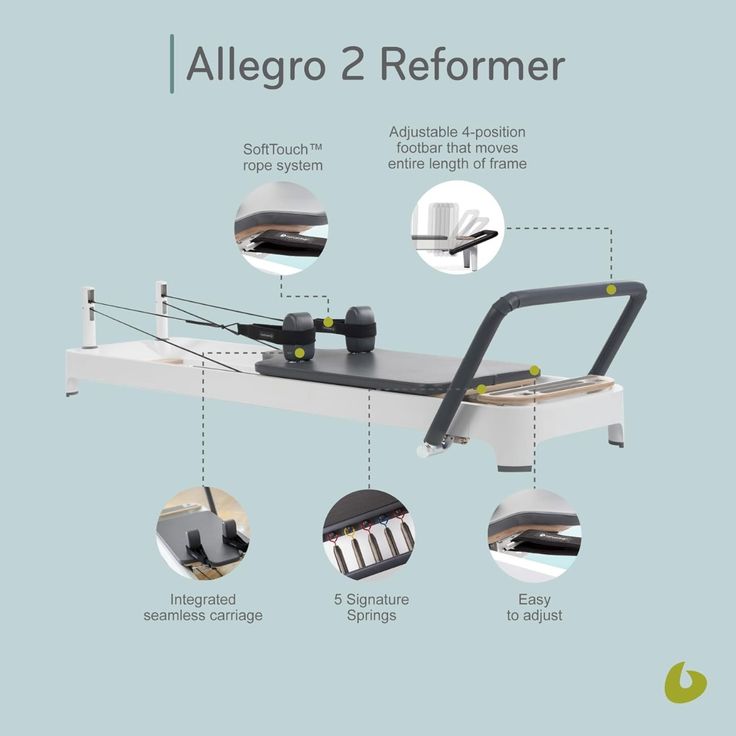 Allegro 2 Reformer

SoftTouch™ rope system

Adjustable 4-position footbar that moves entire length of frame

Integrated seamless carriage

5 Signature Springs

Easy to adjust